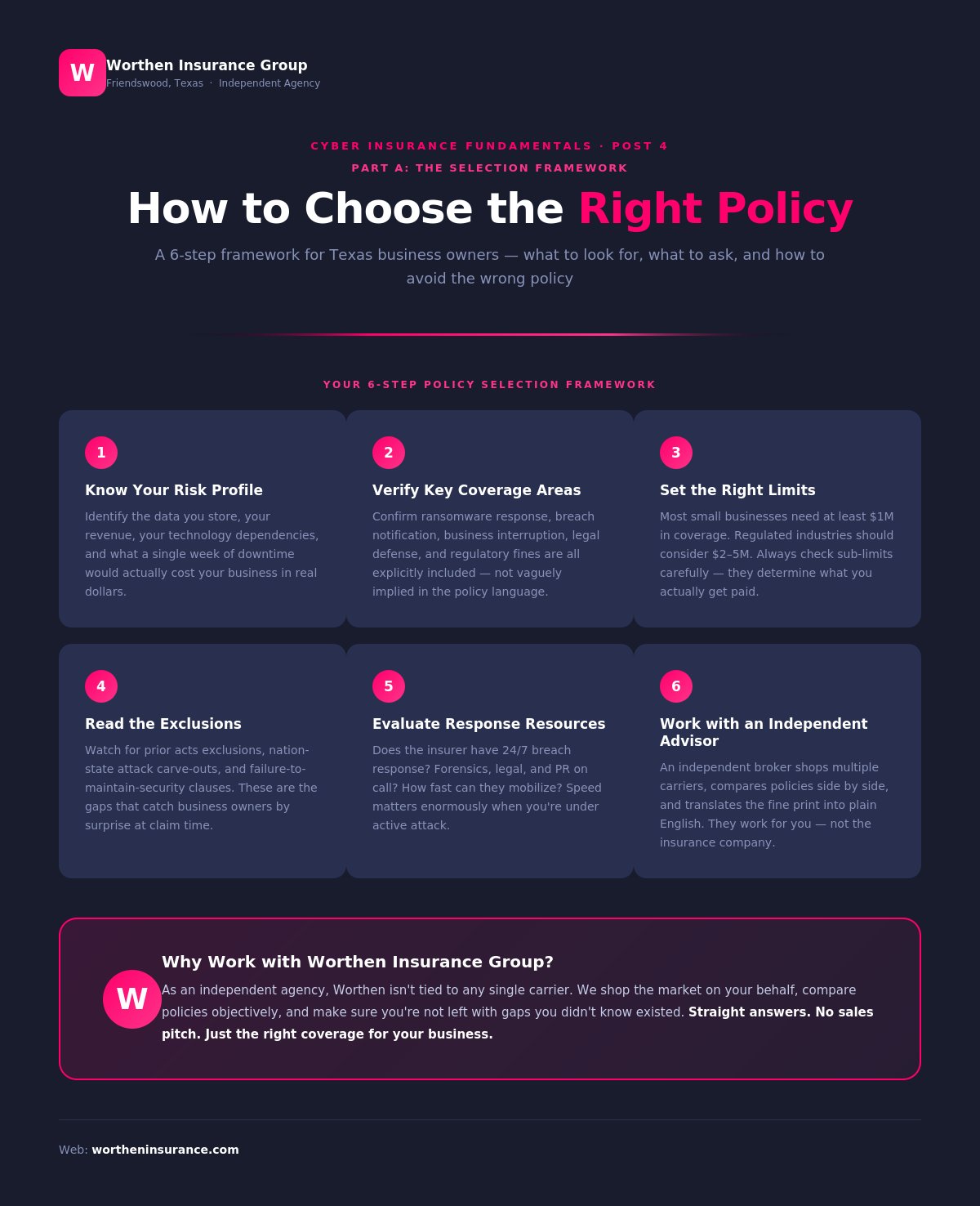 W

Worthen Insurance Group
Friendswood, Texas · Independent Agency

CYBER INSURANCE FUNDAMENTALS · POST 4

PART A: THE SELECTION FRAMEWORK

How to Choose the Right Policy

A 6-step framework for Texas business owners — what to look for, what to ask, and how to avoid the wrong policy

YOUR 6-STEP POLICY SELECTION FRAMEWORK

1
Know Your Risk Profile
Identify the data you store, your revenue, your technology dependencies, and what a single week of downtime would actually cost your business in real dollars.

2
Verify Key Coverage Areas
Confirm ransomware response, breach notification, business interruption, legal defense, and regulatory fines are all explicitly included — not vaguely implied in the policy language.

3
Set the Right Limits
Most small businesses need at least $1M in coverage. Regulated industries should consider $2–5M. Always check sub-limits carefully — they determine what you actually get paid.

4
Read the Exclusions
Watch for prior acts exclusions, nation-state attack carve-outs, and failure-to-maintain-security clauses. These are the gaps that catch business owners by surprise at claim time.

5
Evaluate Response Resources
Does the insurer have 24/7 breach response? Forensics, legal, and PR on call? How fast can they mobilize? Speed matters enormously when you're under active attack.

6
Work with an Independent Advisor
An independent broker shops multiple carriers, compares policies side by side, and translates the fine print into plain English. They work for you — not the insurance company.

W

Why Work with Worthen Insurance Group?
As an independent agency, Worthen isn't tied to any single carrier. We shop the market on your behalf, compare policies objectively, and make sure you're not left with gaps you didn't know existed. Straight answers. No sales pitch. Just the right coverage for your business.

Web: wortheninsurance.com